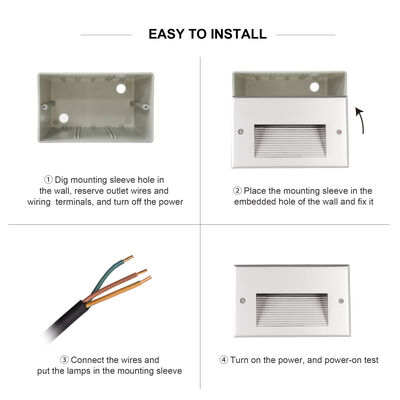 EASY TO INSTALL

① Dig mounting sleeve hole in the wall, reserve outlet wires and wiring terminals, and turn off the power

② Place the mounting sleeve in the embedded hole of the wall and fix it

③ Connect the wires and put the lamps in the mounting sleeve

④ Turn on the power, and power-on test